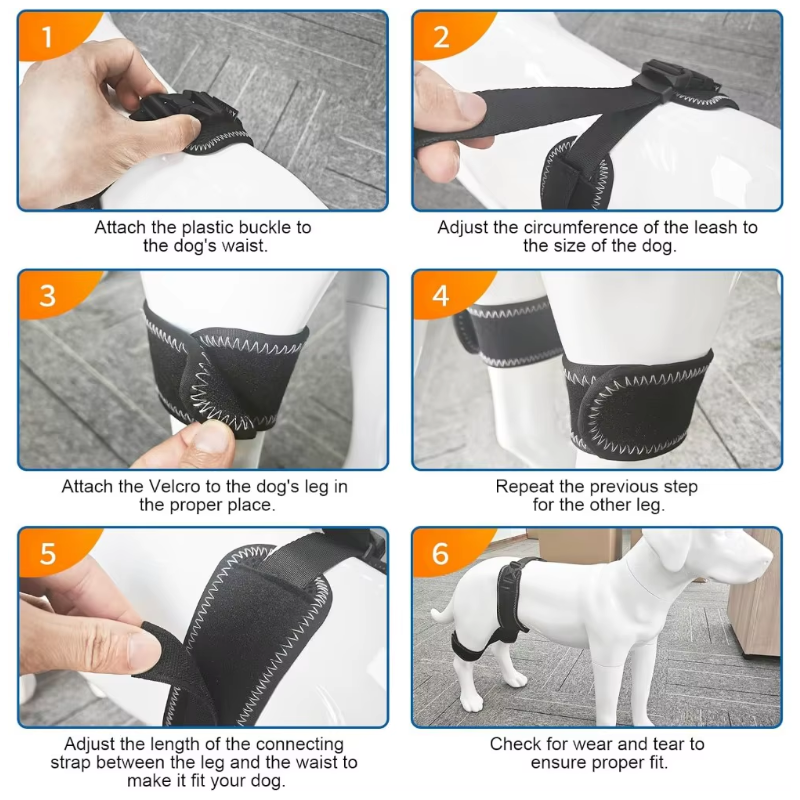 1

Attach the plastic buckle to the dog's waist.

2

Adjust the circumference of the leash to the size of the dog.

3

Attach the Velcro to the dog's leg in the proper place.

4

Repeat the previous step for the other leg.

5

Adjust the length of the connecting strap between the leg and the waist to make it fit your dog.

6

Check for wear and tear to ensure proper fit.