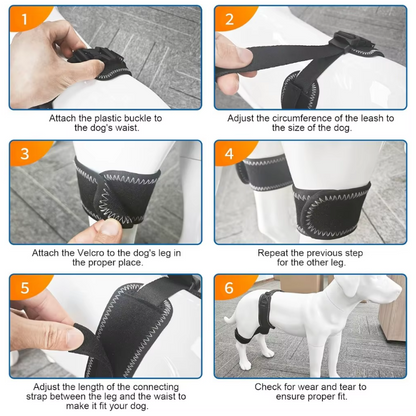 1

Attach the plastic buckle to the dog's waist.

2

Adjust the circumference of the leash to the size of the dog.

3

Attach the Velcro to the dog's leg in the proper place.

4

Repeat the previous step for the other leg.

5

Adjust the length of the connecting strap between the leg and the waist to make it fit your dog.

6

Check for wear and tear to ensure proper fit.